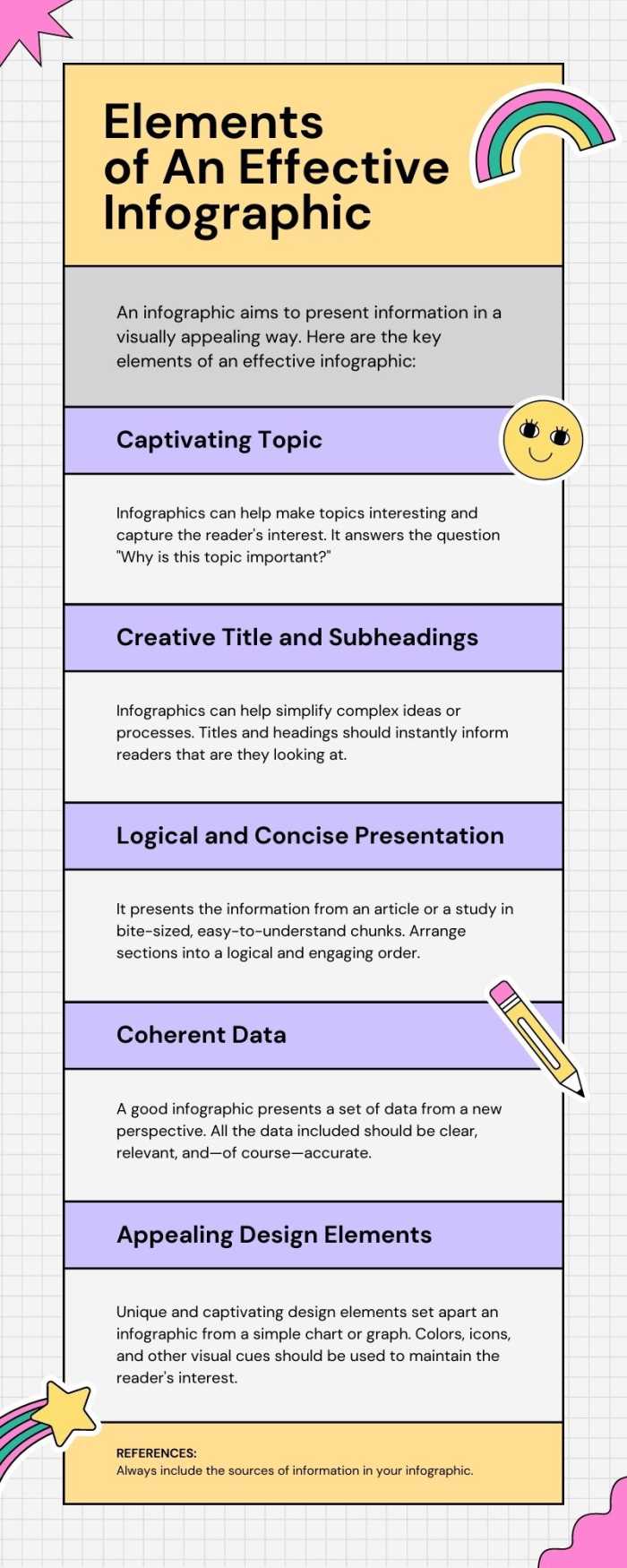 Elements of An Effective Infographic

An infographic aims to present information in a visually appealing way. Here are the key elements of an effective infographic:

Captivating Topic

Infographics can help make topics interesting and capture the reader's interest. It answers the question "Why is this topic important?"

Creative Title and Subheadings

Infographics can help simplify complex ideas or processes. Titles and headings should instantly inform readers that are they looking at.

Logical and Concise Presentation

It presents the information from an article or a study in bite-sized, easy-to-understand chunks. Arrange sections into a logical and engaging order.

Coherent Data

A good infographic presents a set of data from a new perspective. All the data included should be clear, relevant, and—of course—accurate.

Appealing Design Elements

Unique and captivating design elements set apart an infographic from a simple chart or graph. Colors, icons, and other visual cues should be used to maintain the reader's interest.

REFERENCES:
Always include the sources of information in your infographic.